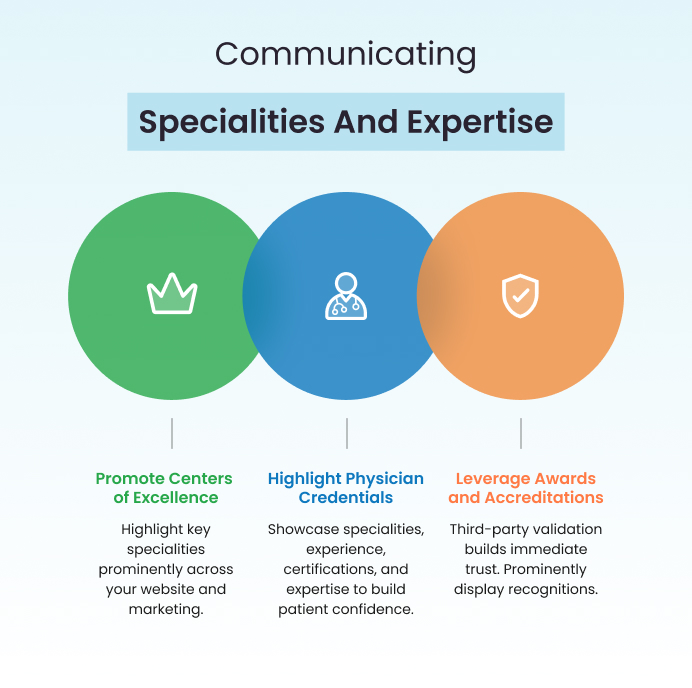 Communicating

Specialities And Expertise

Promote Centers of Excellence

Highlight key specialities prominently across your website and marketing.

Highlight Physician Credentials

Showcase specialities, experience, certifications, and expertise to build patient confidence.

Leverage Awards and Accreditations

Third-party validation builds immediate trust. Prominently display recognitions.